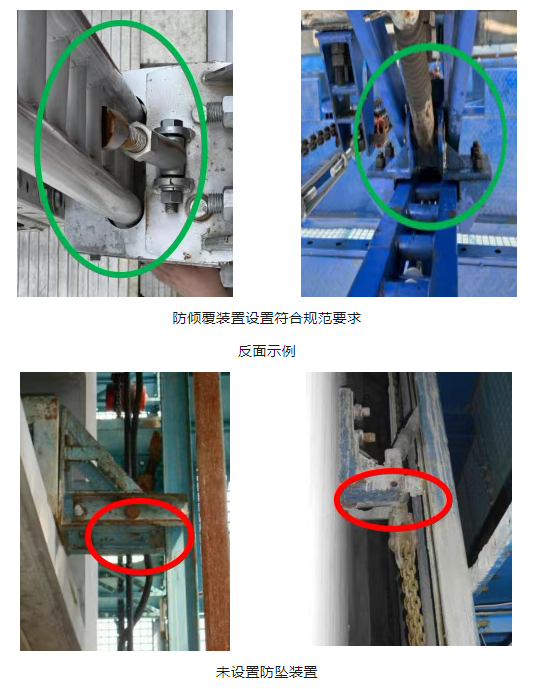 防倾覆装置设置符合规范要求

反面示例

未设置防坠装置